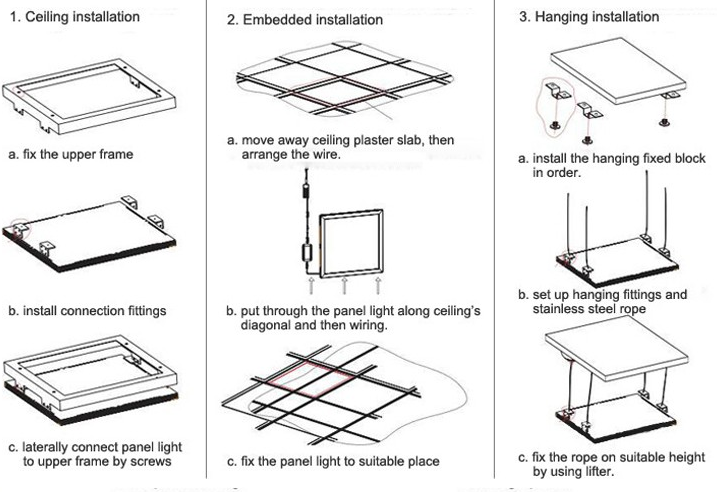 1. Ceiling installation

a. fix the upper frame

b. install connection fittings

c. laterally connect panel light to upper frame by screws

2. Embedded installation

a. move away ceiling plaster slab, then arrange the wire.

b. put through the panel light along ceiling's diagonal and then wiring.

c. fix the panel light to suitable place

3. Hanging installation

a. install the hanging fixed block in order.

b. set up hanging fittings and stainless steel rope

c. fix the rope on suitable height by using lifter.