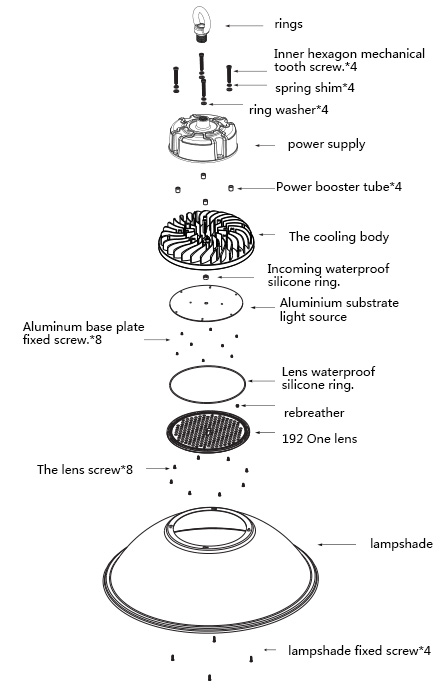 rings

Inner hexagon mechanical tooth screw.*4

spring shim*4

ring washer*4

power supply

Power booster tube*4

The cooling body

Incoming waterproof silicone ring.

Aluminium substrate light source

Aluminum base plate fixed screw.*8

Lens waterproof silicone ring.

rebreather

192 One lens

The lens screw*8

lampshade

lampshade fixed screw*4